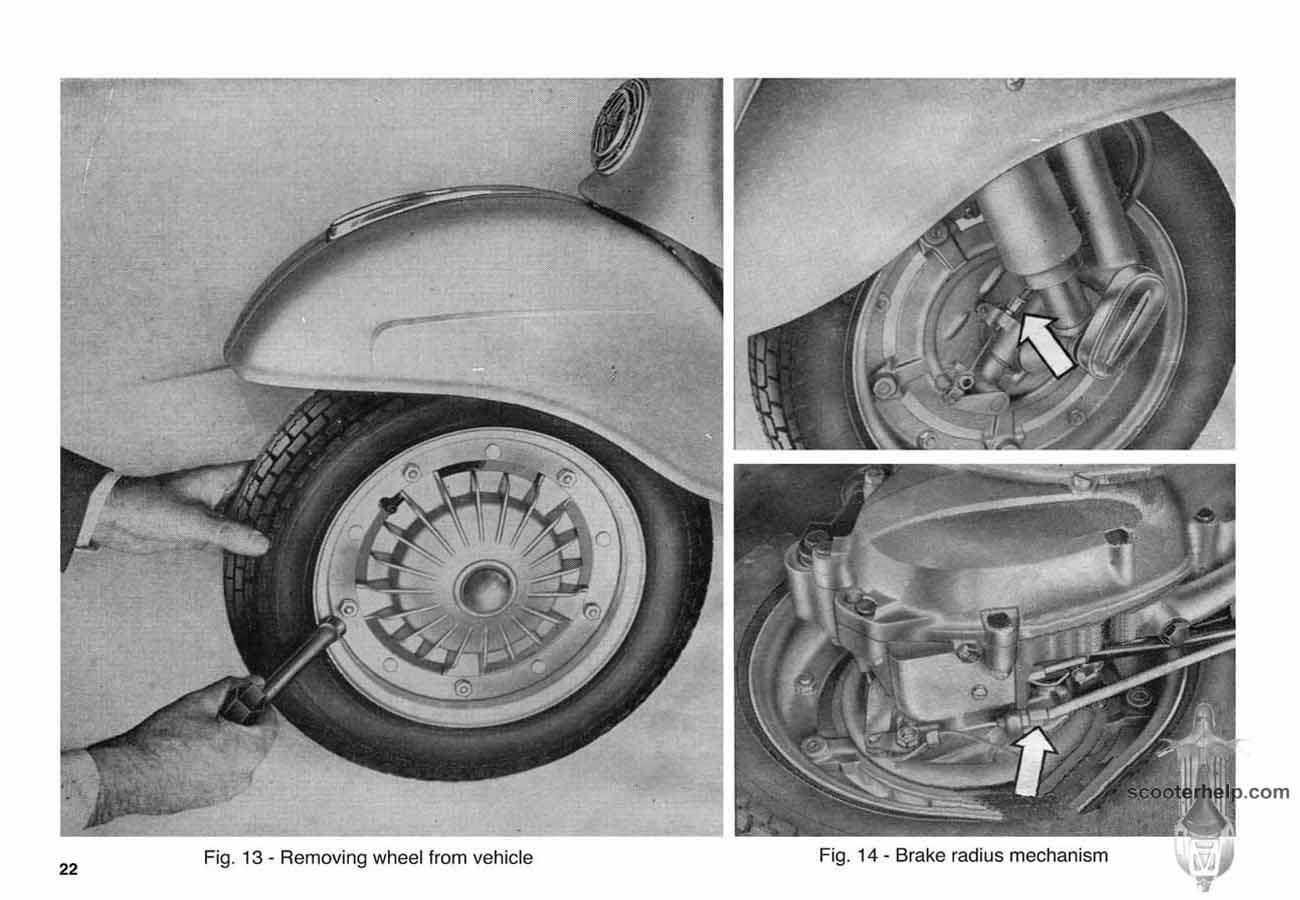 scooterhelp.com

Fig. 13 - Removing wheel from vehicle

Fig. 14 - Brake radius mechanism

22